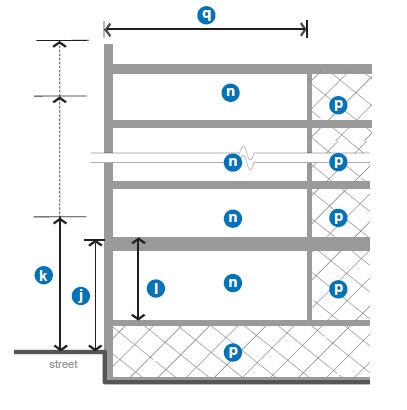 q

n

p

n

p

n

p

k

j

l

n

p

p

street